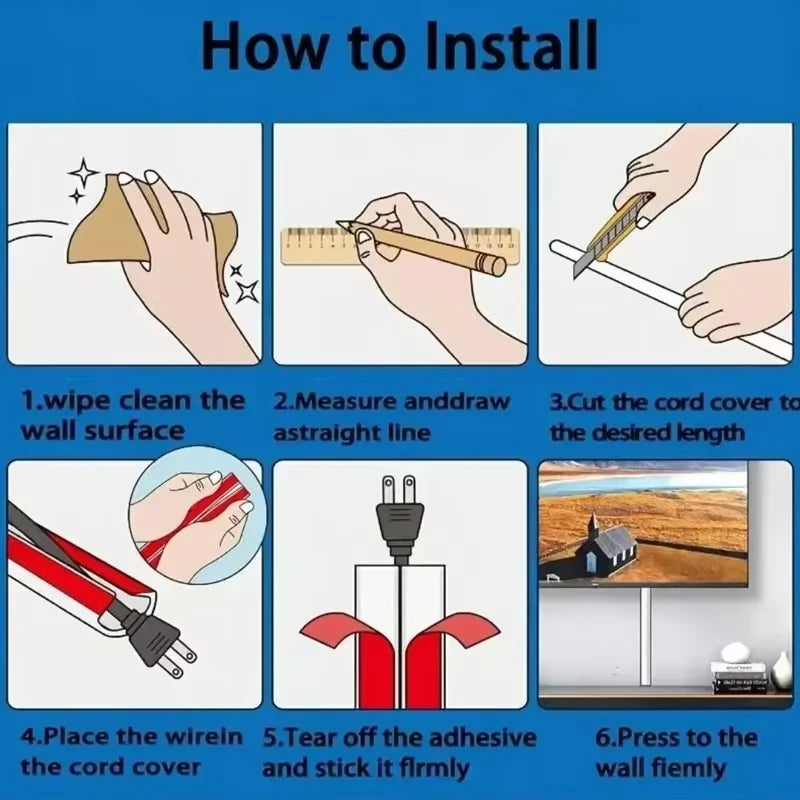 How to Install

1.wipe clean the wall surface

2.Measure anddraw astraight line

3.Cut the cord cover to the desired length

4.Place the wirein the cord cover

5.Tear off the adhesive and stick it firmly

6.Press to the wall fiemly