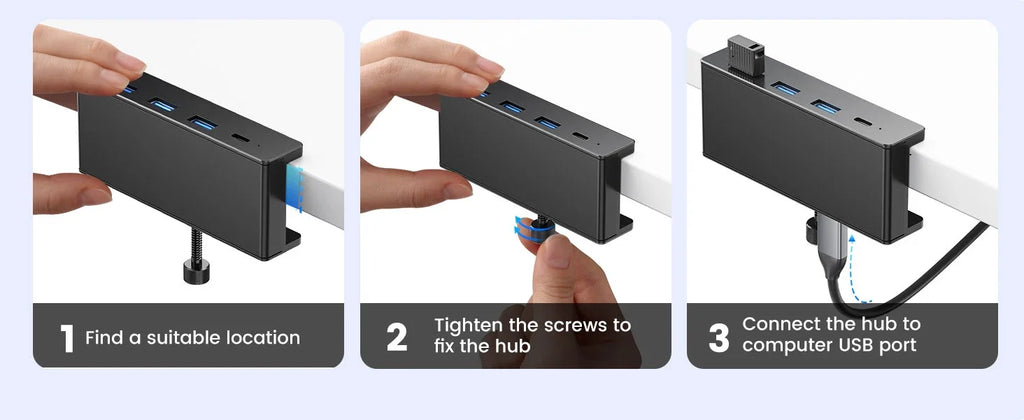 1 Find a suitable location

2 Tighten the screws to fix the hub

3 Connect the hub to computer USB port