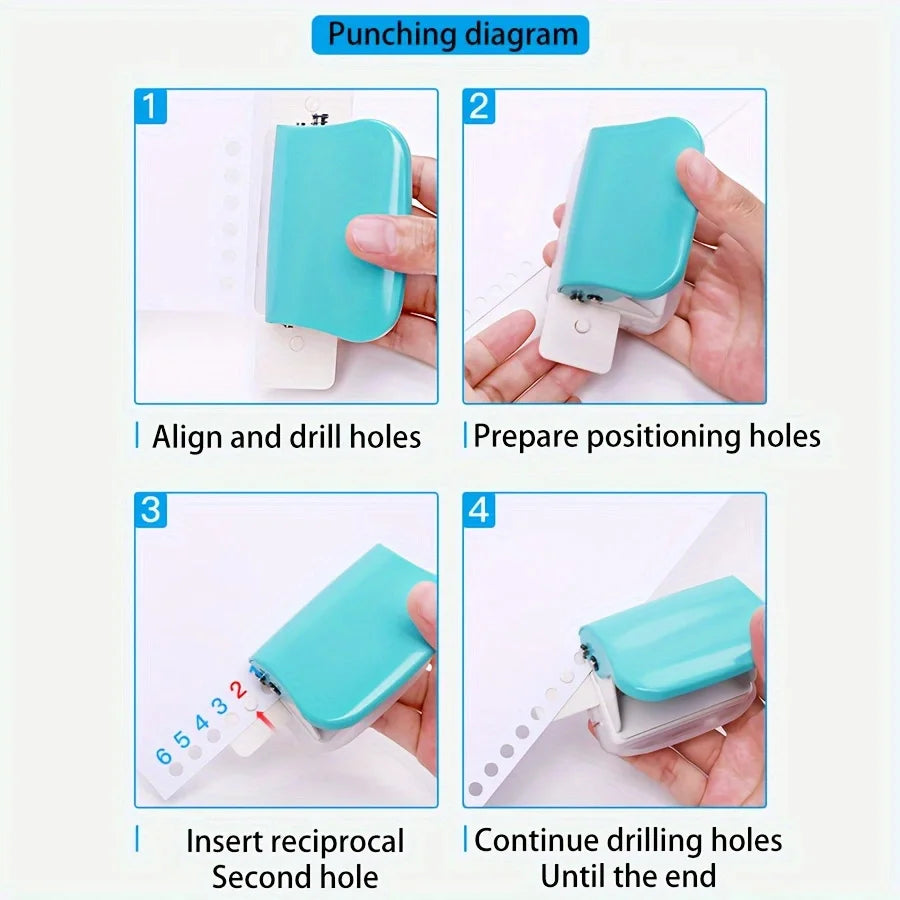 Punching diagram

1

Align and drill holes

2

Prepare positioning holes

3

6 5 4 3 2

Insert reciprocal Second hole

4

Continue drilling holes Until the end