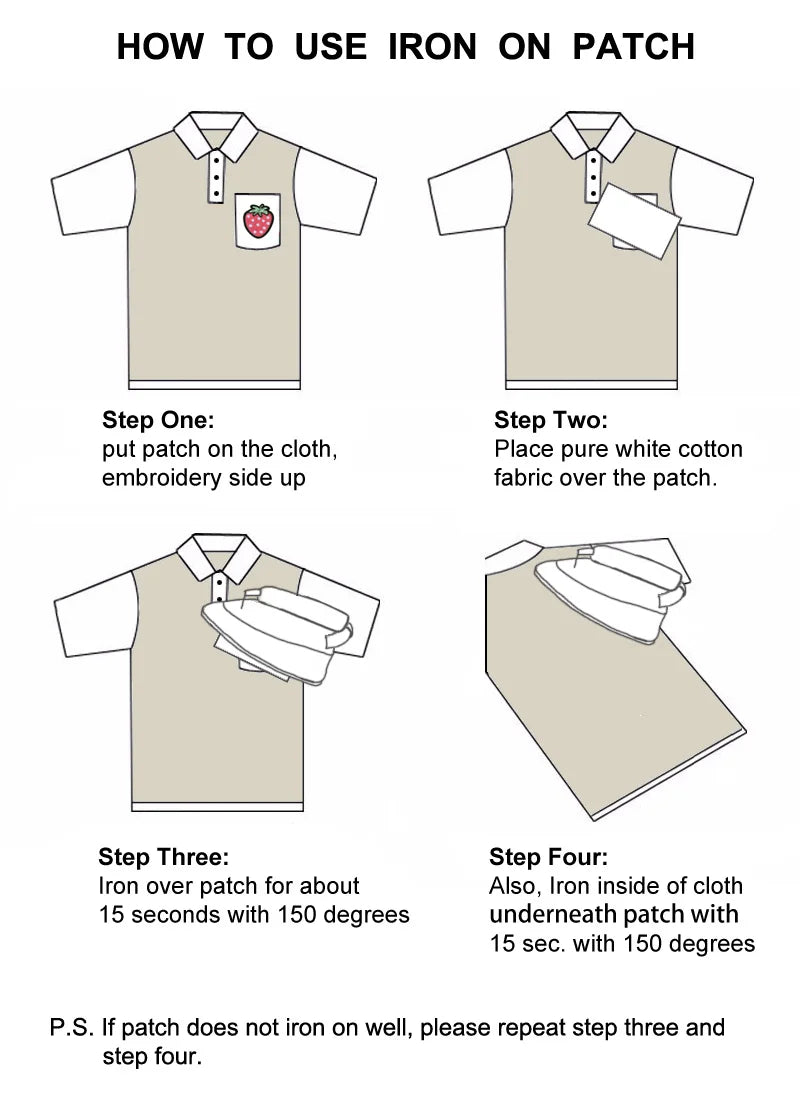 HOW TO USE IRON ON PATCH

Step One:
put patch on the cloth, embroidery side up

Step Two:
Place pure white cotton fabric over the patch.

Step Three:
Iron over patch for about 15 seconds with 150 degrees

Step Four:
Also, Iron inside of cloth underneath patch with 15 sec. with 150 degrees

P.S. If patch does not iron on well, please repeat step three and step four.