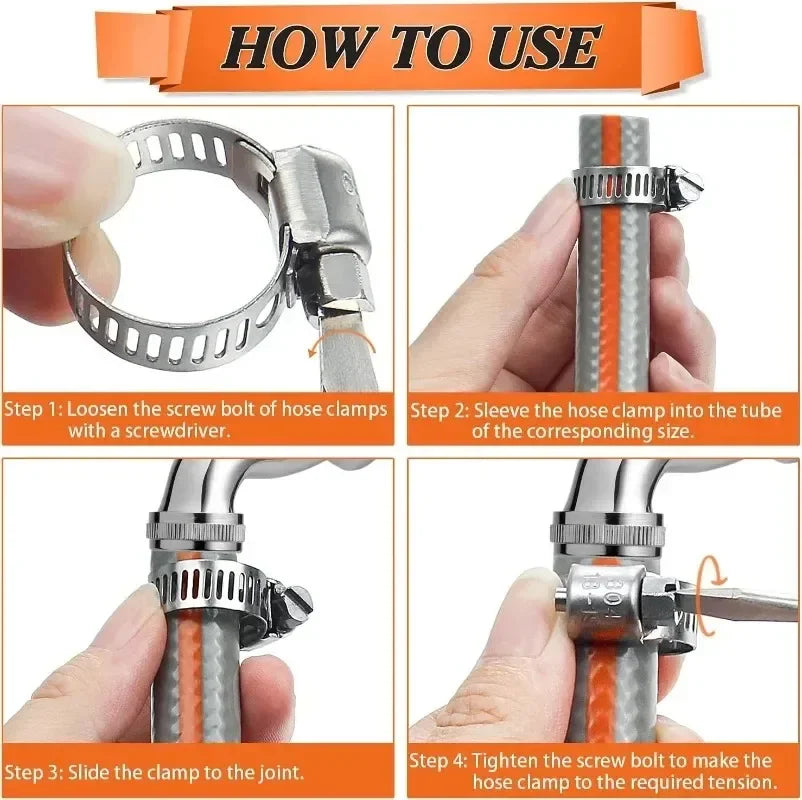 HOW TO USE

Step 1: Loosen the screw bolt of hose clamps with a screwdriver.

Step 2: Sleeve the hose clamp into the tube of the corresponding size.

Step 3: Slide the clamp to the joint.

Step 4: Tighten the screw bolt to make the hose clamp to the required tension.