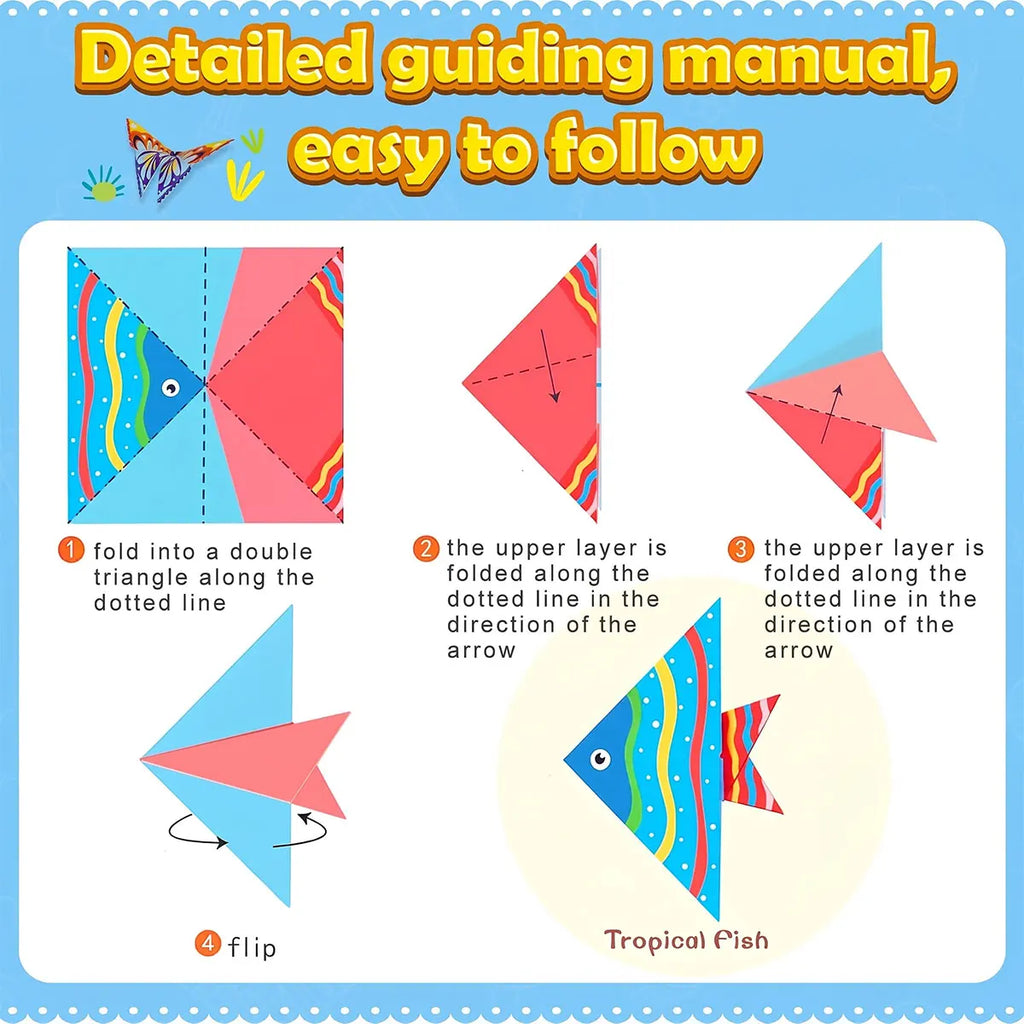 Detailed guiding manual, easy to follow

1 fold into a double triangle along the dotted line

2 the upper layer is folded along the dotted line in the direction of the arrow

3 the upper layer is folded along the dotted line in the direction of the arrow

4 flip

Tropical Fish