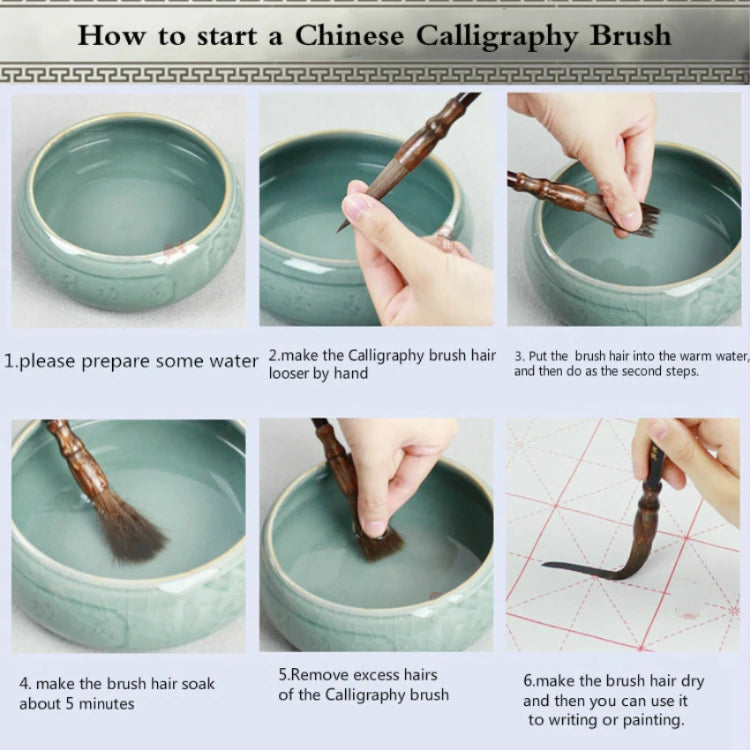 How to start a Chinese Calligraphy Brush

1.please prepare some water

2.make the Calligraphy brush hair looser by hand

3. Put the brush hair into the warm water, and then do as the second steps.

4. make the brush hair soak about 5 minutes

5.Remove excess hairs of the Calligraphy brush

6.make the brush hair dry and then you can use it to writing or painting.