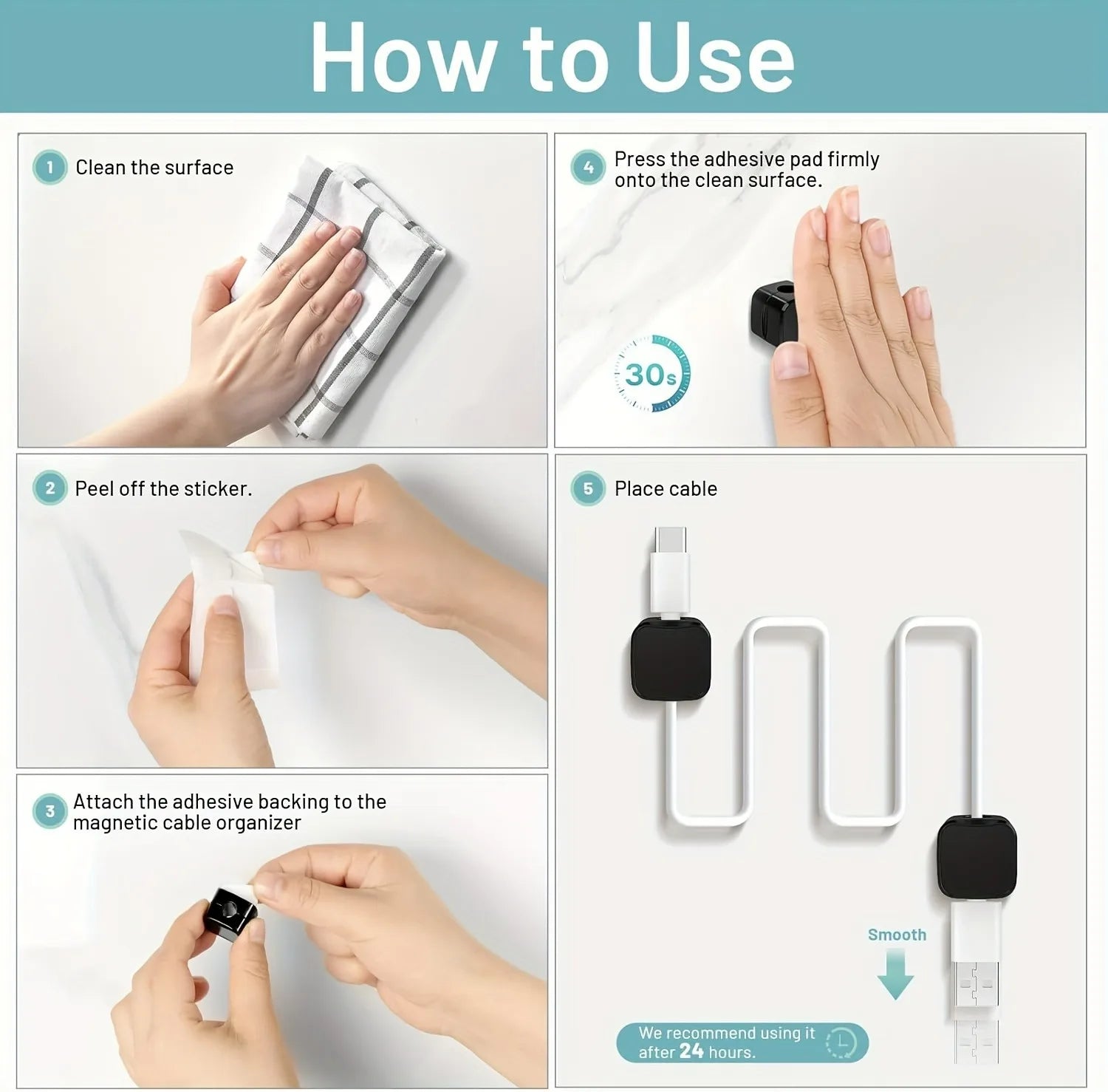 How to Use

1 Clean the surface

2 Peel off the sticker.

3 Attach the adhesive backing to the magnetic cable organizer

4 Press the adhesive pad firmly onto the clean surface.

30s

5 Place cable

Smooth

We recommend using it after 24 hours.