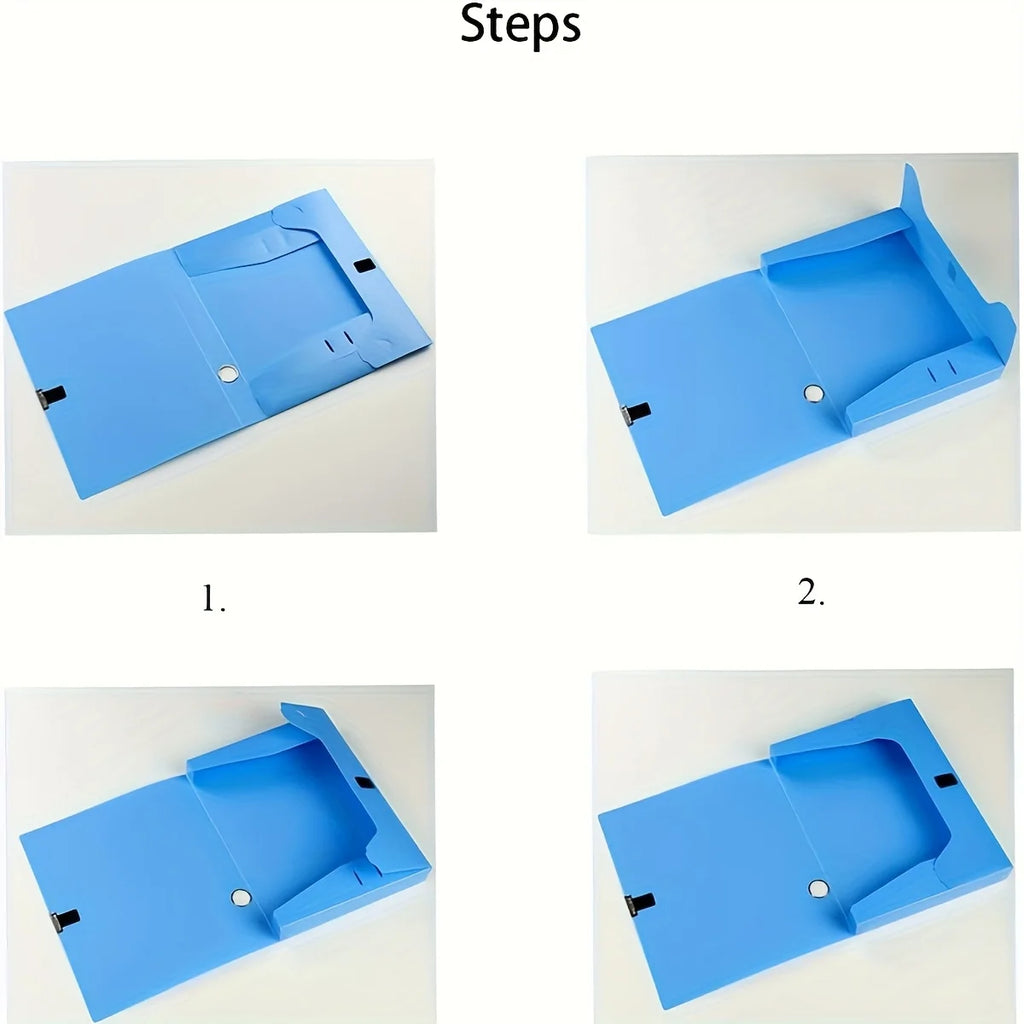 Steps

1.

2.