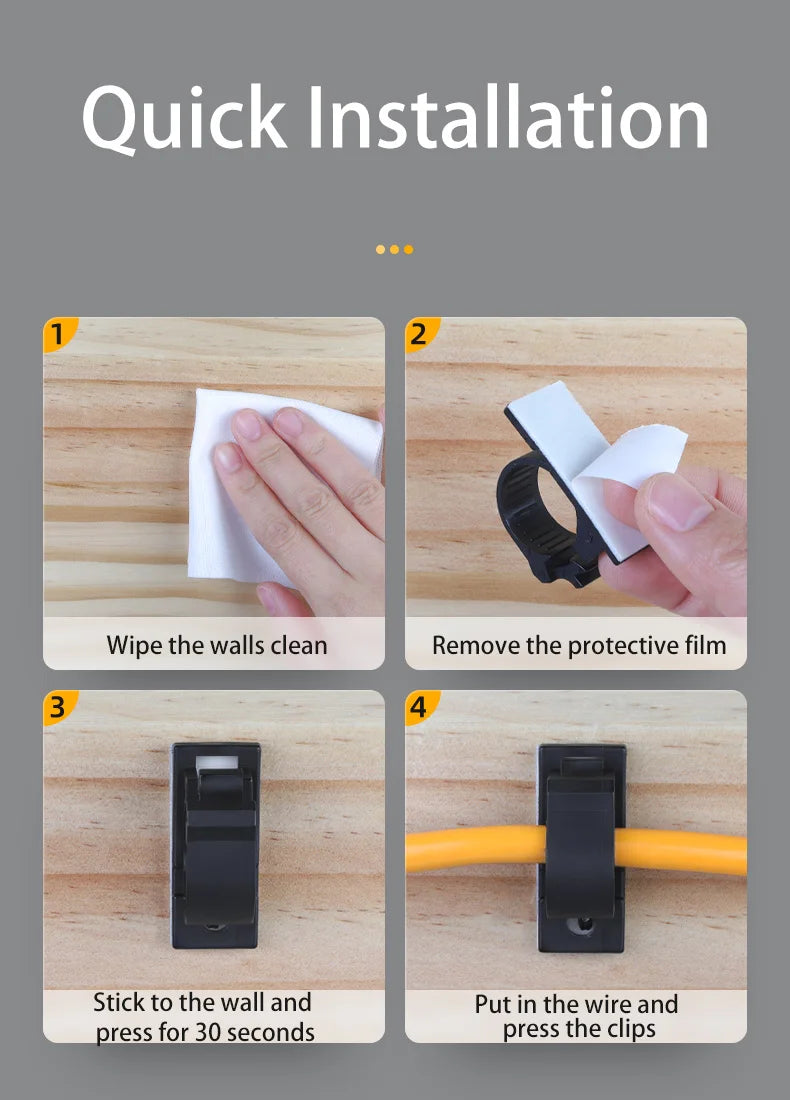 Quick Installation

1
Wipe the walls clean

2
Remove the protective film

3
Stick to the wall and press for 30 seconds

4
Put in the wire and press the clips