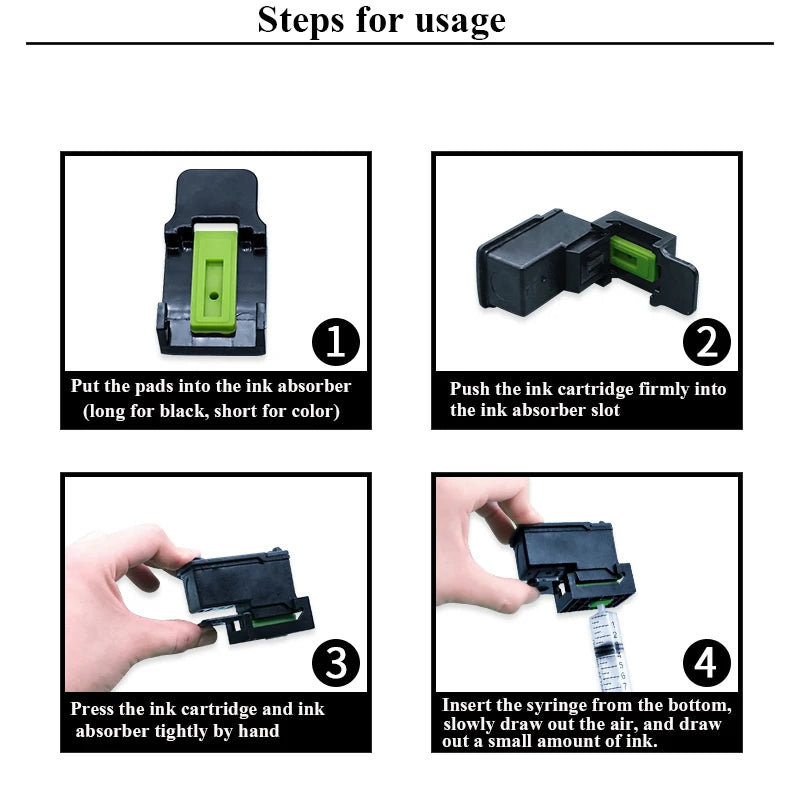 Steps for usage

1

Put the pads into the ink absorber (long for black, short for color)

2

Push the ink cartridge firmly into the ink absorber slot

3

Press the ink cartridge and ink absorber tightly by hand

4

Insert the syringe from the bottom, slowly draw out the air, and draw out a small amount of ink.