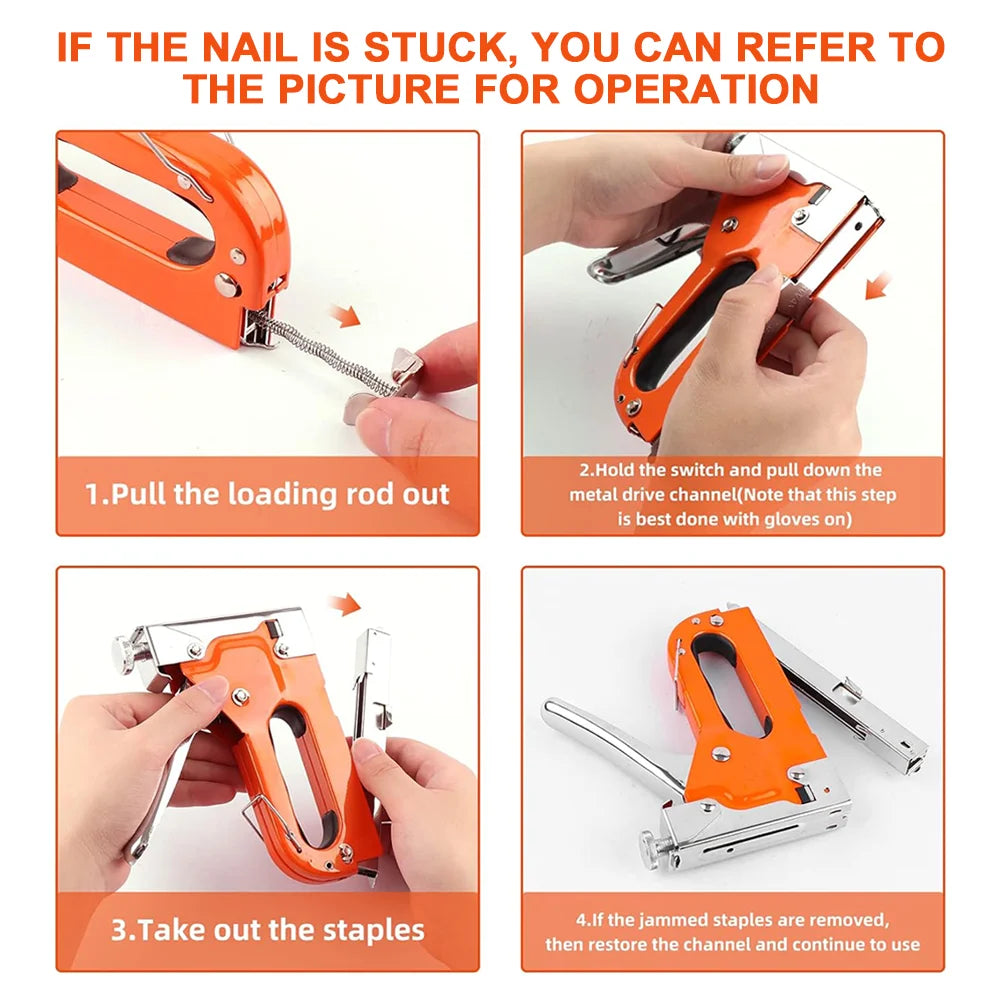 IF THE NAIL IS STUCK, YOU CAN REFER TO THE PICTURE FOR OPERATION

1.Pull the loading rod out

2.Hold the switch and pull down the metal drive channel(Note that this step is best done with gloves on)

3.Take out the staples

4.If the jammed staples are removed, then restore the channel and continue to use