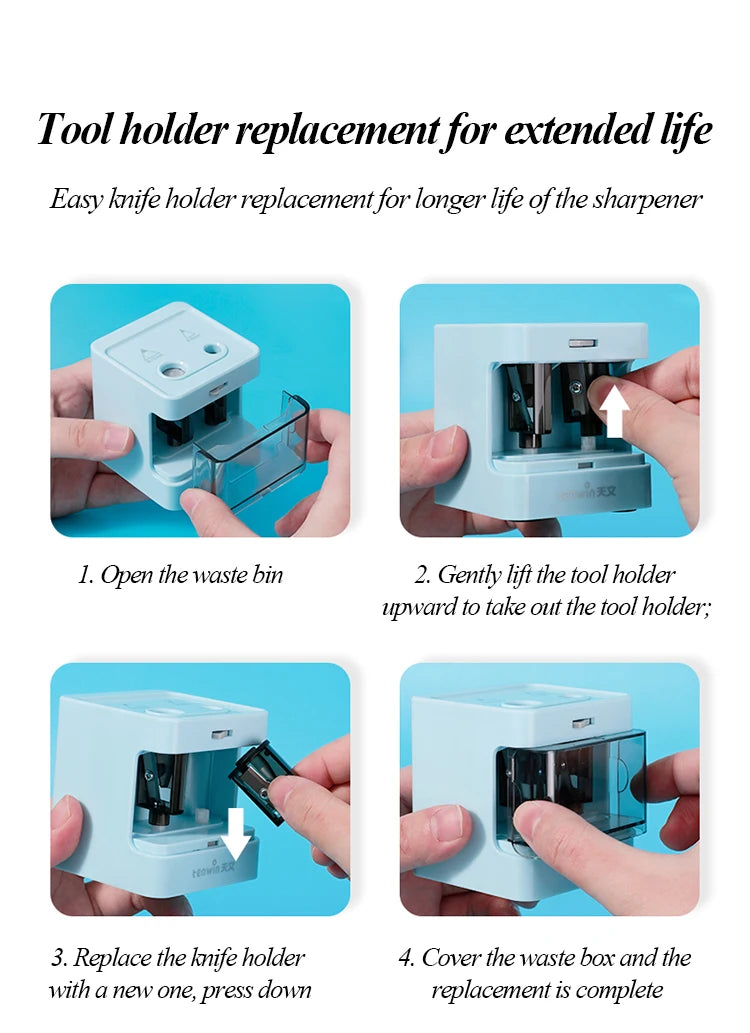 Tool holder replacement for extended life

Easy knife holder replacement for longer life of the sharpener

tenwin 天文

1. Open the waste bin

2. Gently lift the tool holder upward to take out the tool holder;

tenwin 天文

3. Replace the knife holder with a new one, press down

4. Cover the waste box and the replacement is complete