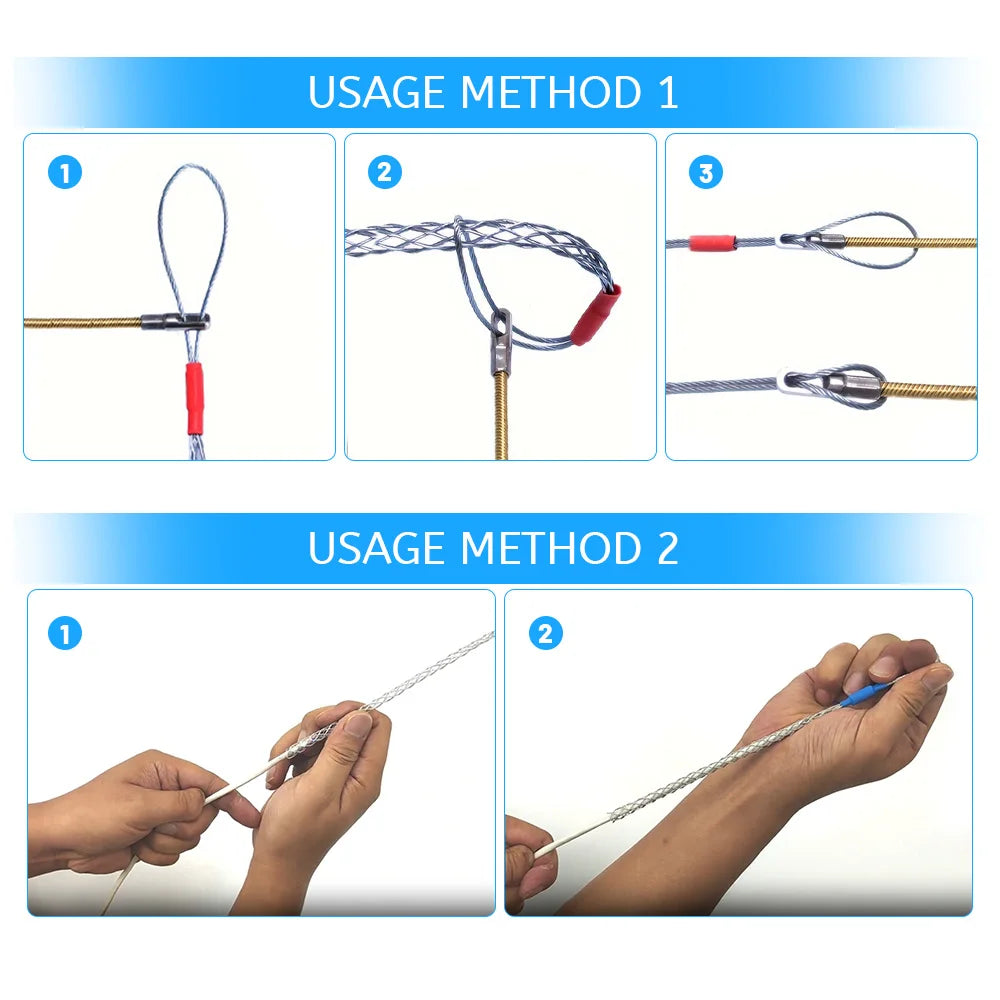 USAGE METHOD 1

1

2

3

USAGE METHOD 2

1

2