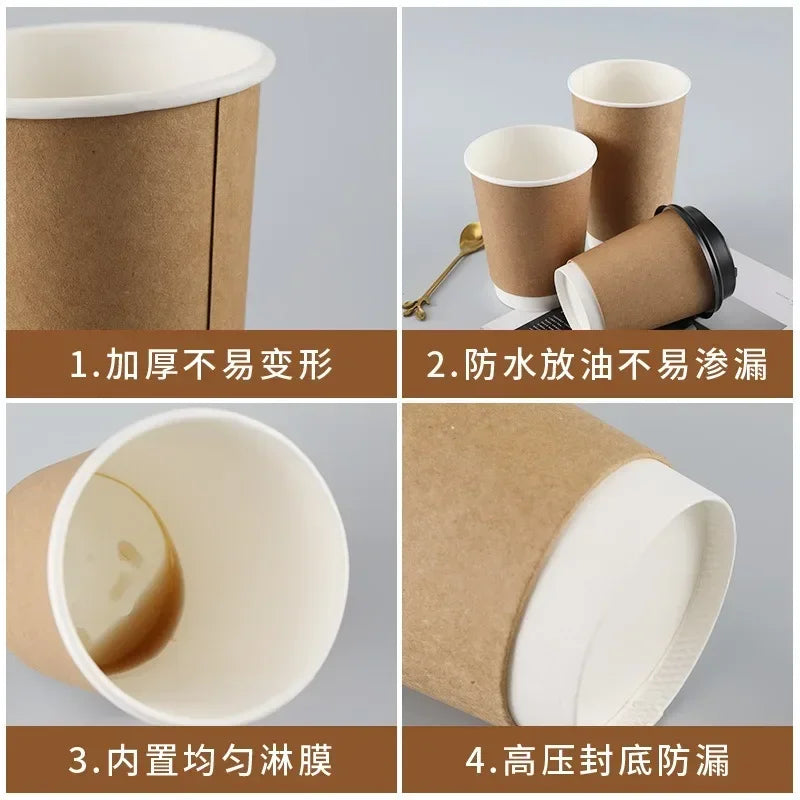 1.加厚不易变形

2.防水放油不易渗漏

3.内置均匀淋膜

4.高压封底防漏