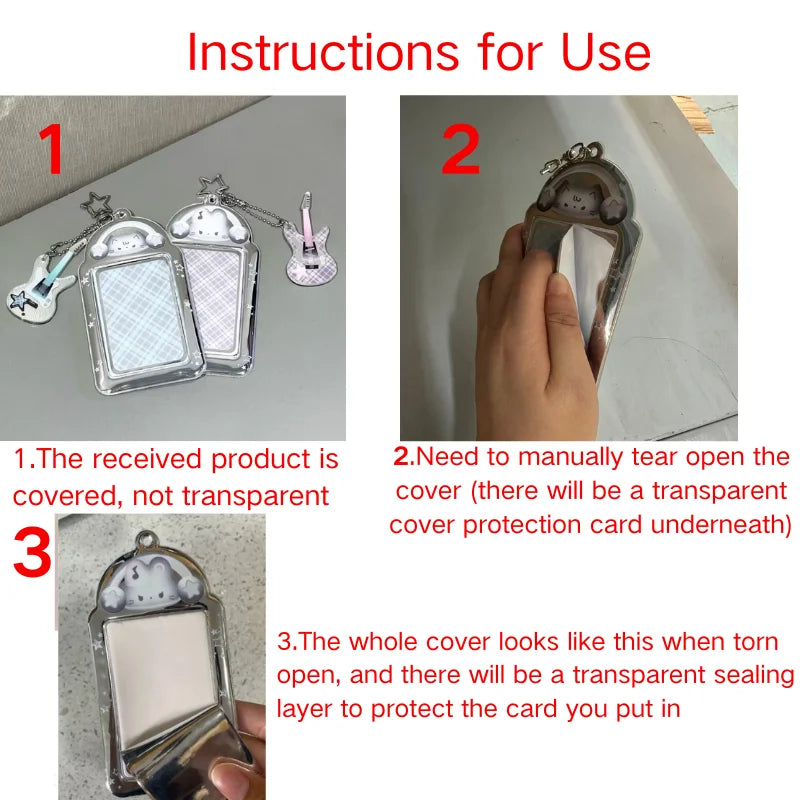 Instructions for Use

1

2

1.The received product is covered, not transparent

2.Need to manually tear open the cover (there will be a transparent cover protection card underneath)

3

3.The whole cover looks like this when torn open, and there will be a transparent sealing layer to protect the card you put in