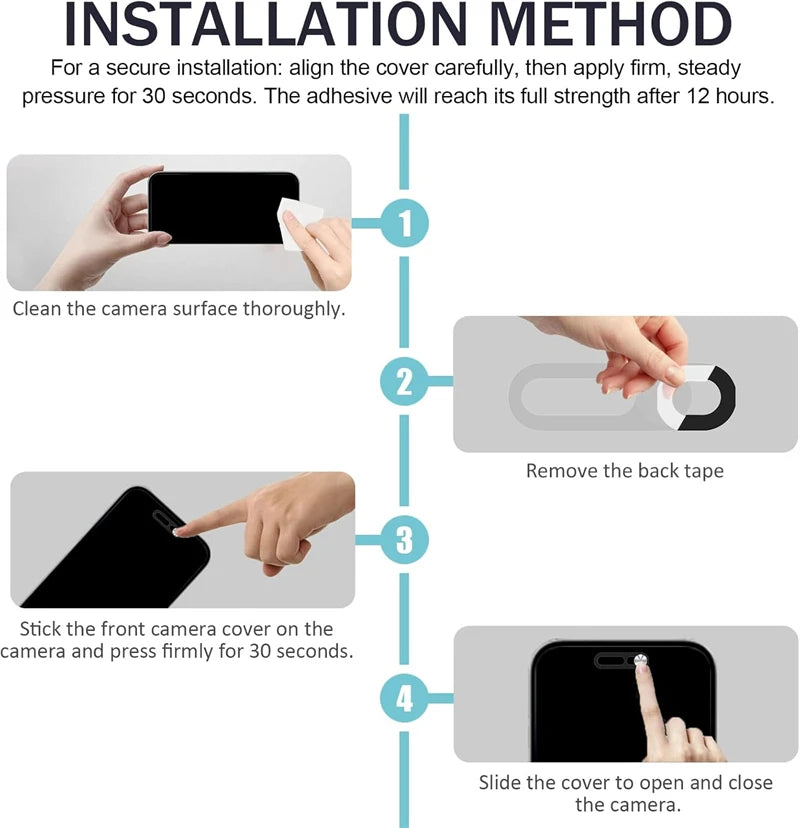 INSTALLATION METHOD

For a secure installation: align the cover carefully, then apply firm, steady pressure for 30 seconds. The adhesive will reach its full strength after 12 hours.

1

Clean the camera surface thoroughly.

2

Remove the back tape

3

Stick the front camera cover on the camera and press firmly for 30 seconds.

4

Slide the cover to open and close the camera.