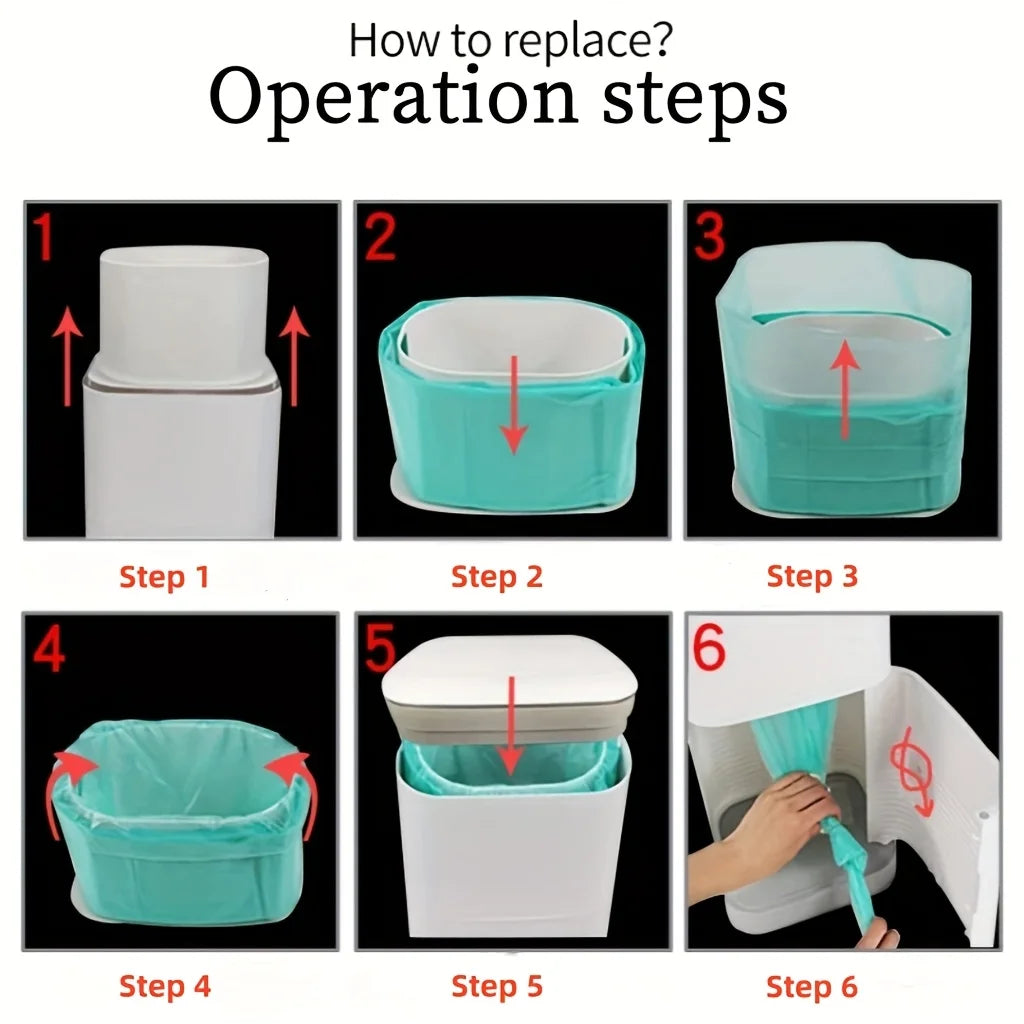 How to replace?
Operation steps

1

Step 1

2

Step 2

3

Step 3

4

Step 4

5

Step 5

6

Step 6