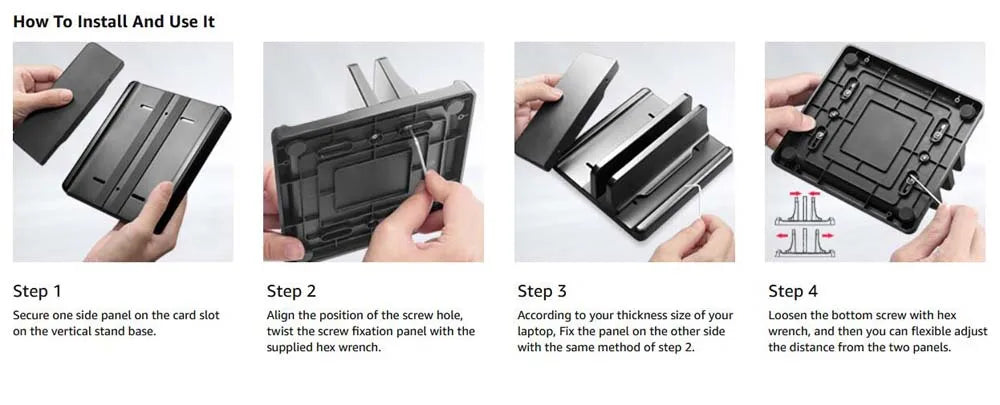 How To Install And Use It

Step 1
Secure one side panel on the card slot on the vertical stand base.

Step 2
Align the position of the screw hole, twist the screw fixation panel with the supplied hex wrench.

Step 3
According to your thickness size of your laptop, Fix the panel on the other side with the same method of step 2.

Step 4
Loosen the bottom screw with hex wrench, and then you can flexible adjust the distance from the two panels.