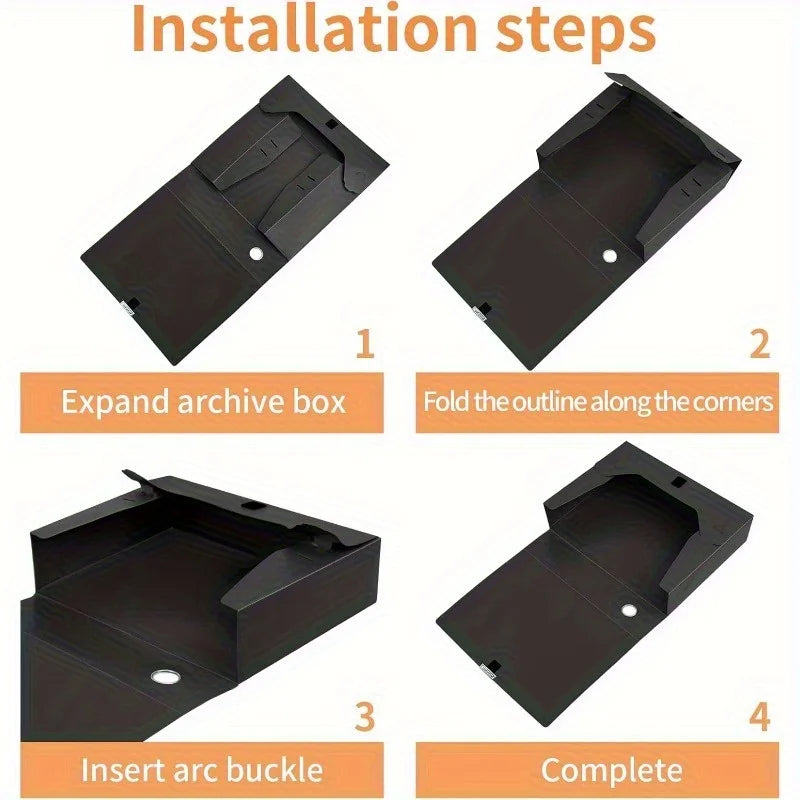 Installation steps

1

Expand archive box

2

Fold the outline along the corners

3

Insert arc buckle

4

Complete