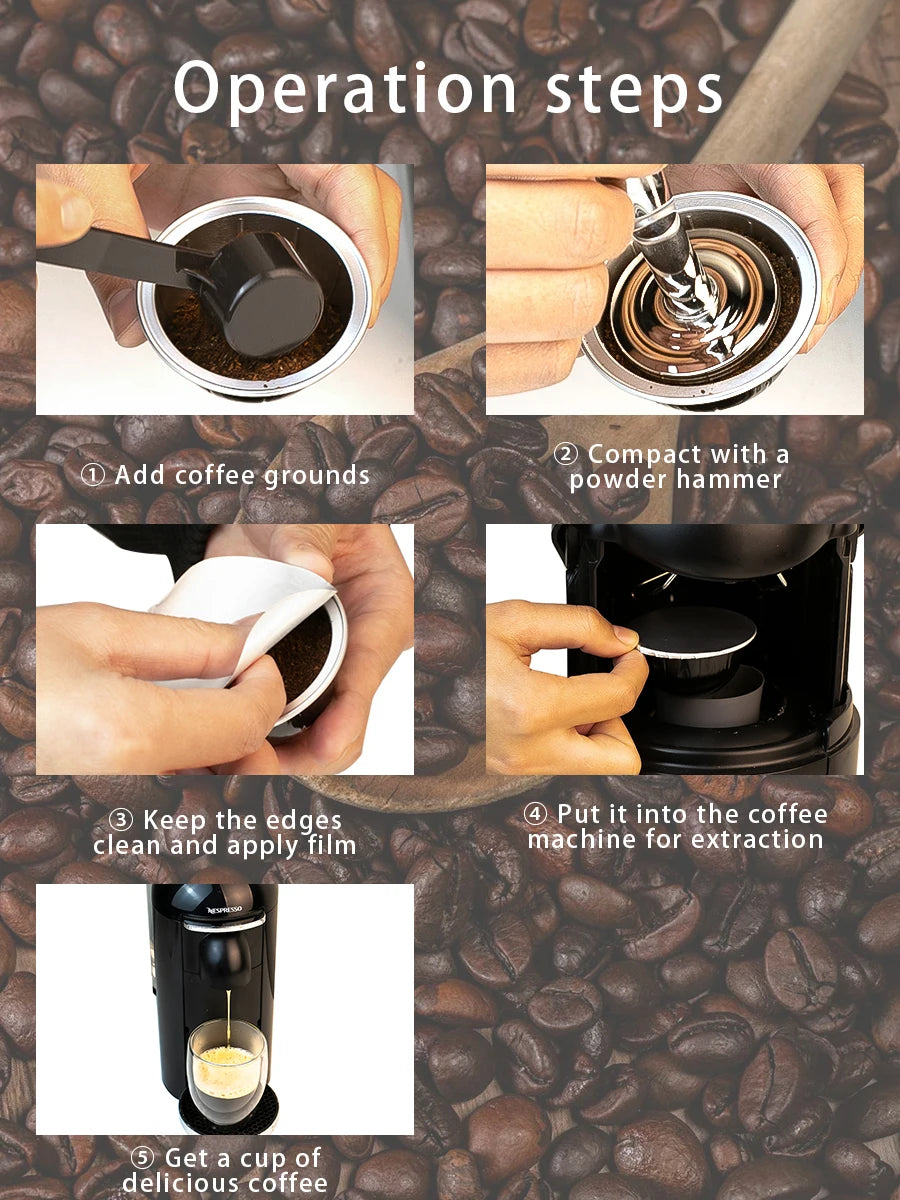 Operation steps

① Add coffee grounds

② Compact with a powder hammer

③ Keep the edges clean and apply film

④ Put it into the coffee machine for extraction

NESPRESSO

⑤ Get a cup of delicious coffee