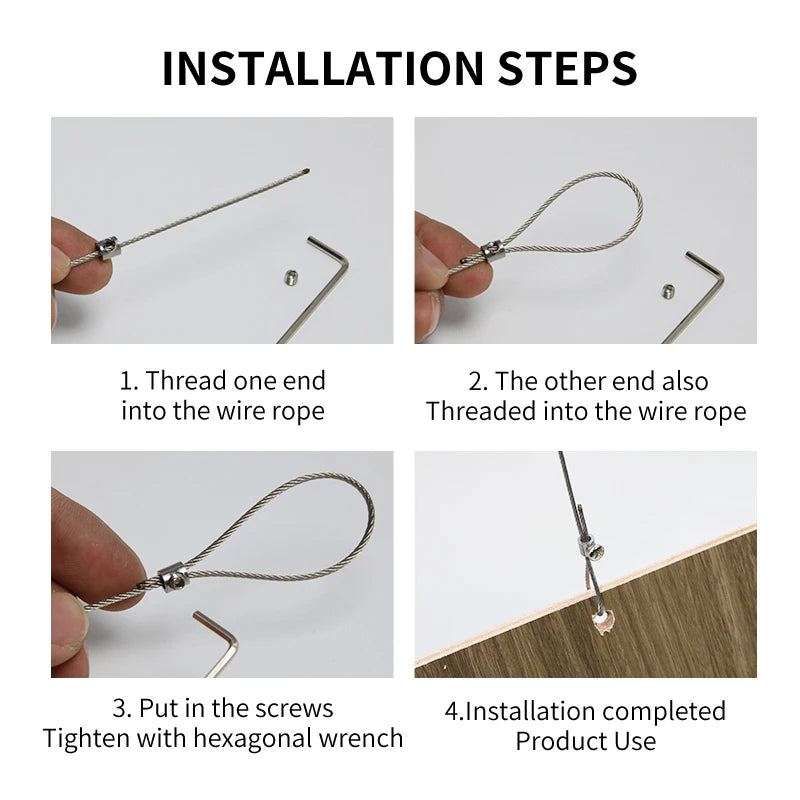 INSTALLATION STEPS

1. Thread one end into the wire rope

2. The other end also Threaded into the wire rope

3. Put in the screws Tighten with hexagonal wrench

4.Installation completed Product Use