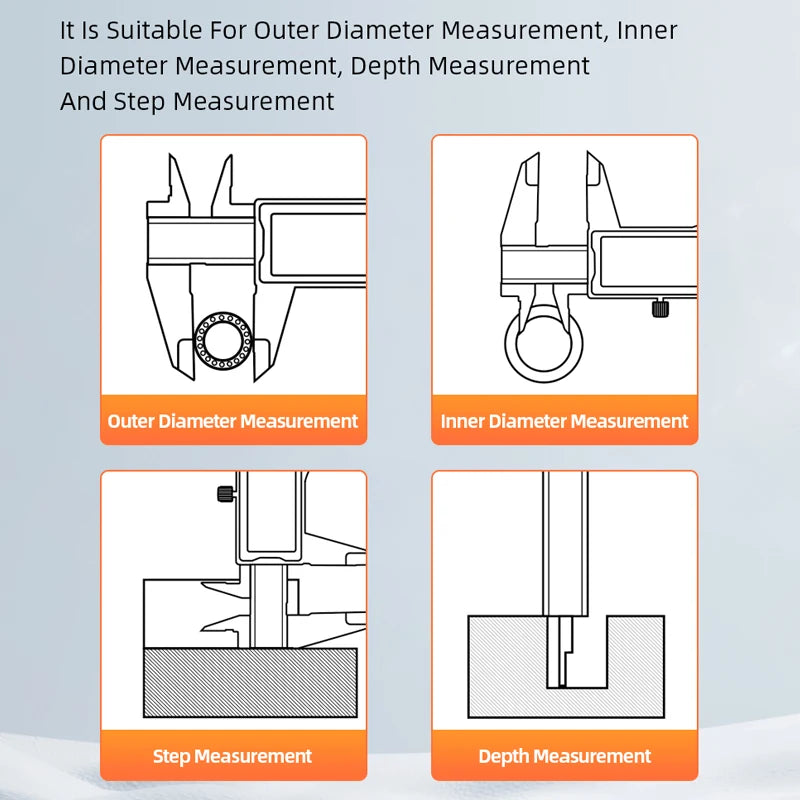 It Is Suitable For Outer Diameter Measurement, Inner Diameter Measurement, Depth Measurement And Step Measurement

Outer Diameter Measurement

Inner Diameter Measurement

Step Measurement

Depth Measurement