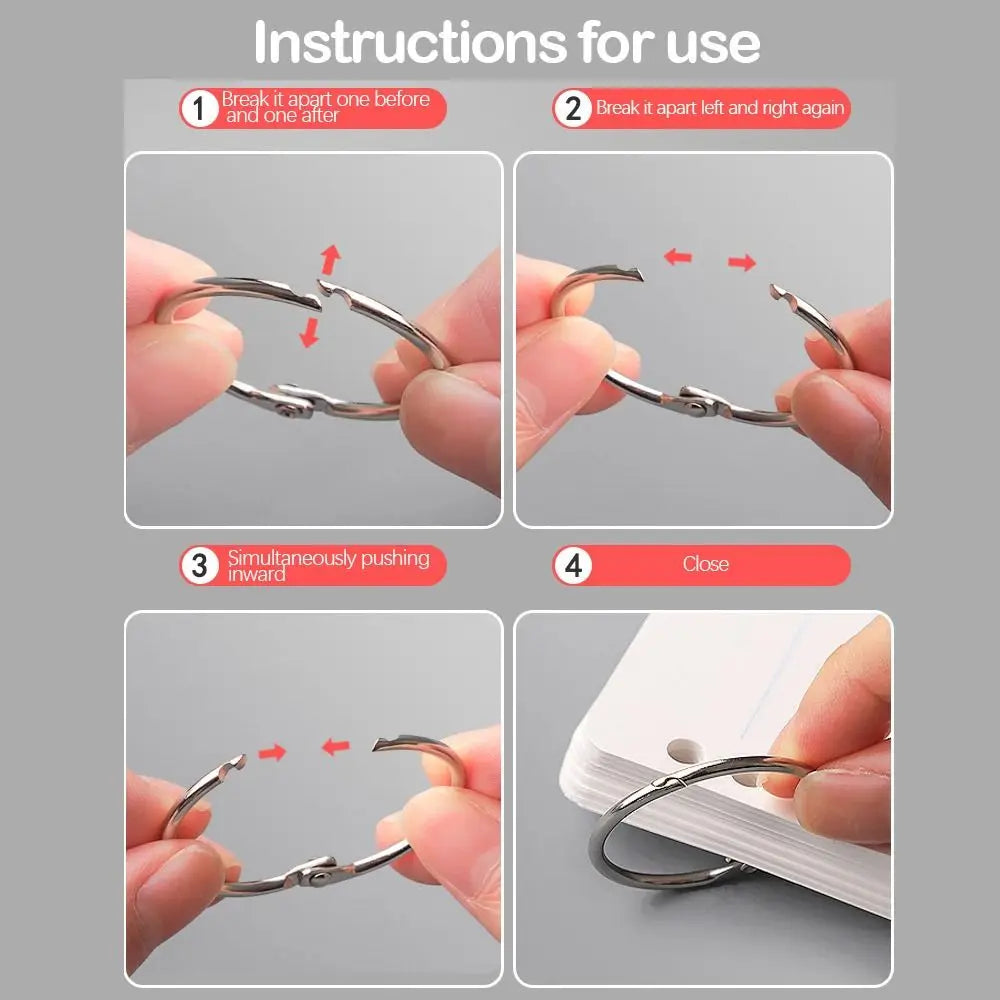 Instructions for use

1 Break it apart one before and one after

2 Break it apart left and right again

3 Simultaneously pushing inward

4 Close