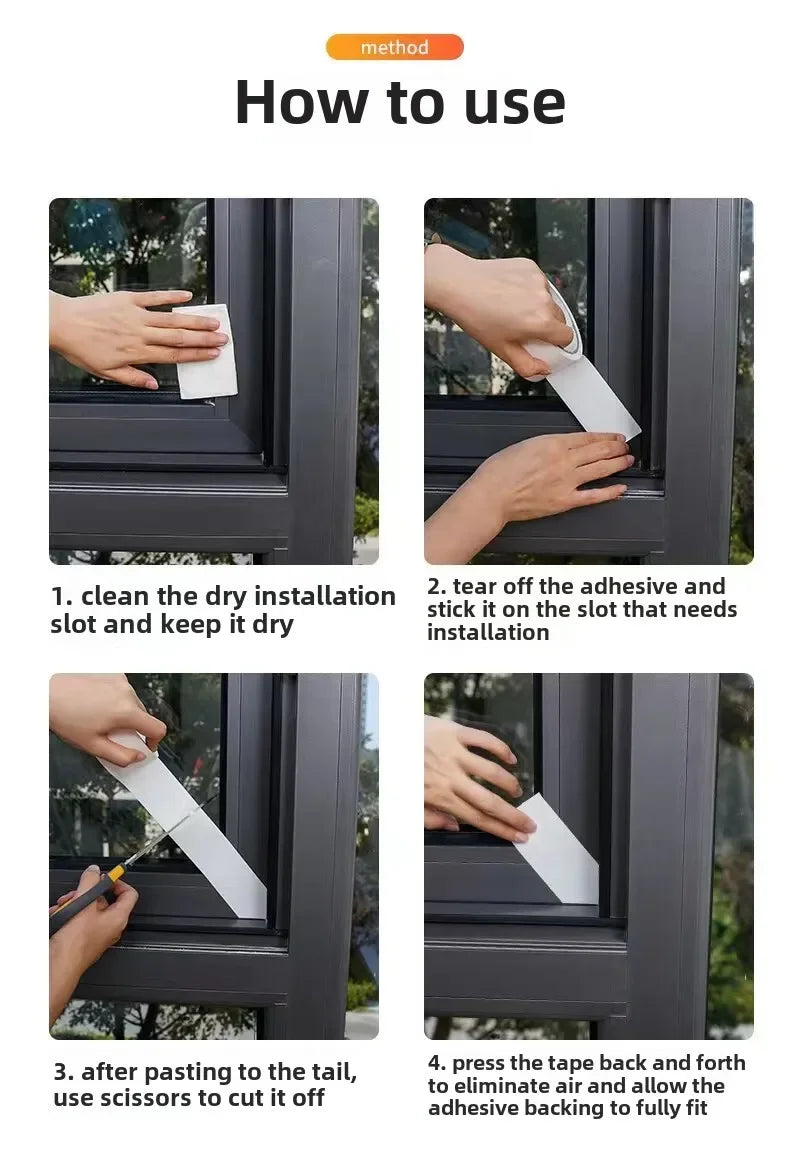 method

How to use

1. clean the dry installation slot and keep it dry

2. tear off the adhesive and stick it on the slot that needs installation

3. after pasting to the tail, use scissors to cut it off

4. press the tape back and forth to eliminate air and allow the adhesive backing to fully fit