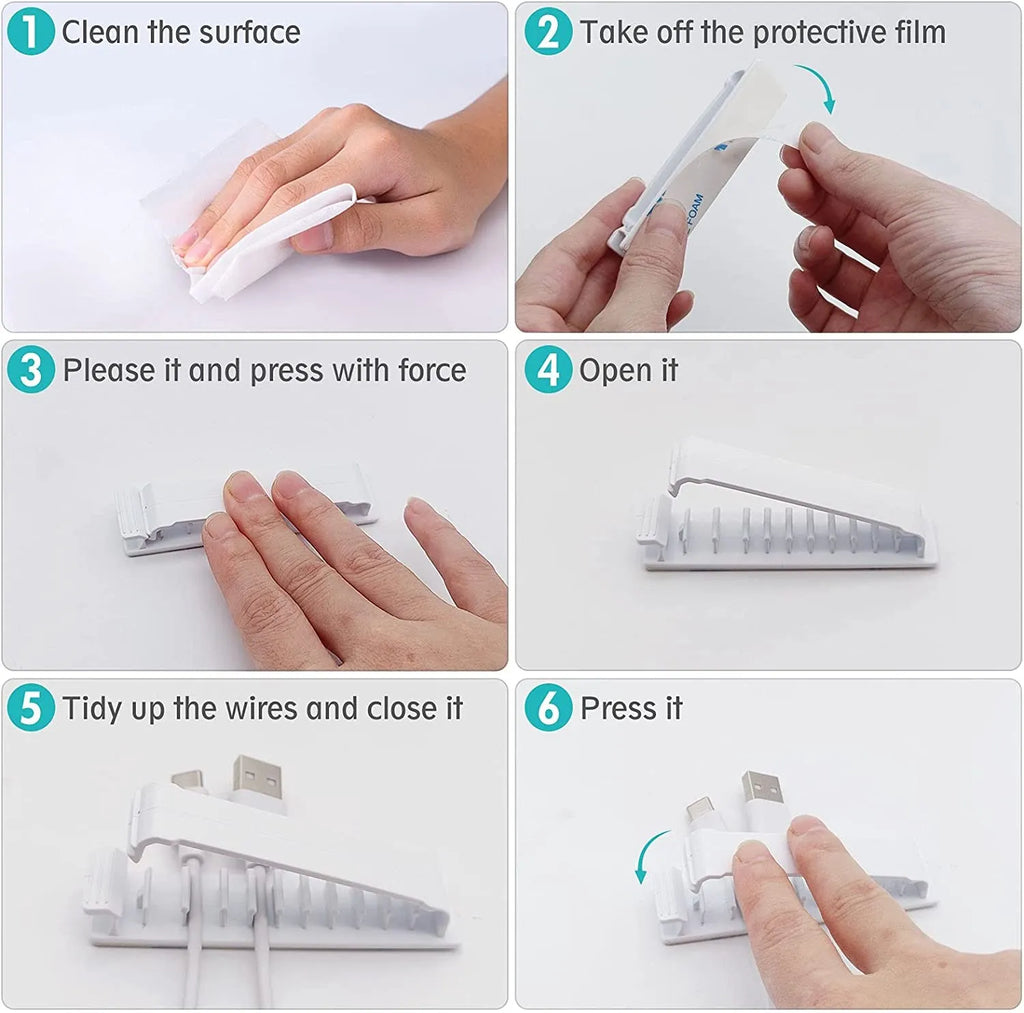 1 Clean the surface

2 Take off the protective film

FOAM

3 Please it and press with force

4 Open it

5 Tidy up the wires and close it

6 Press it