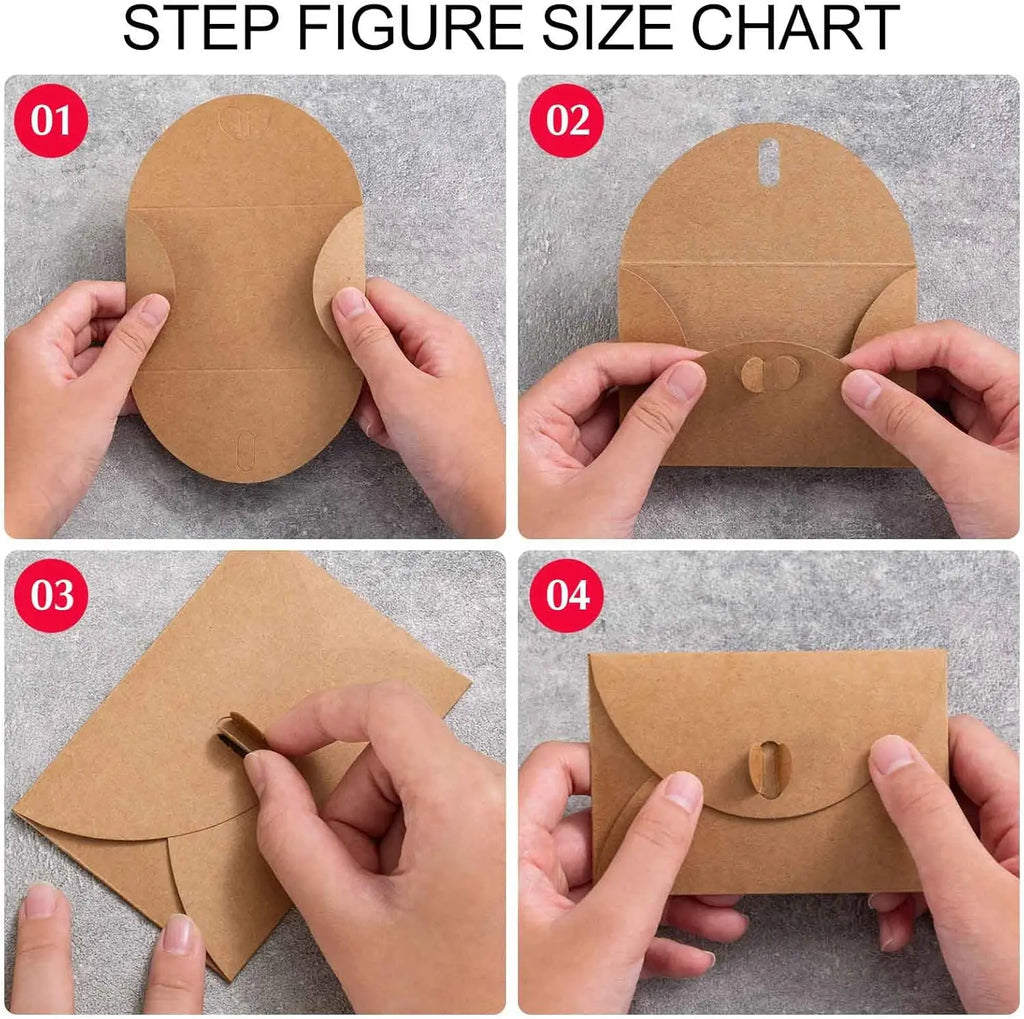 STEP FIGURE SIZE CHART

01

02

03

04